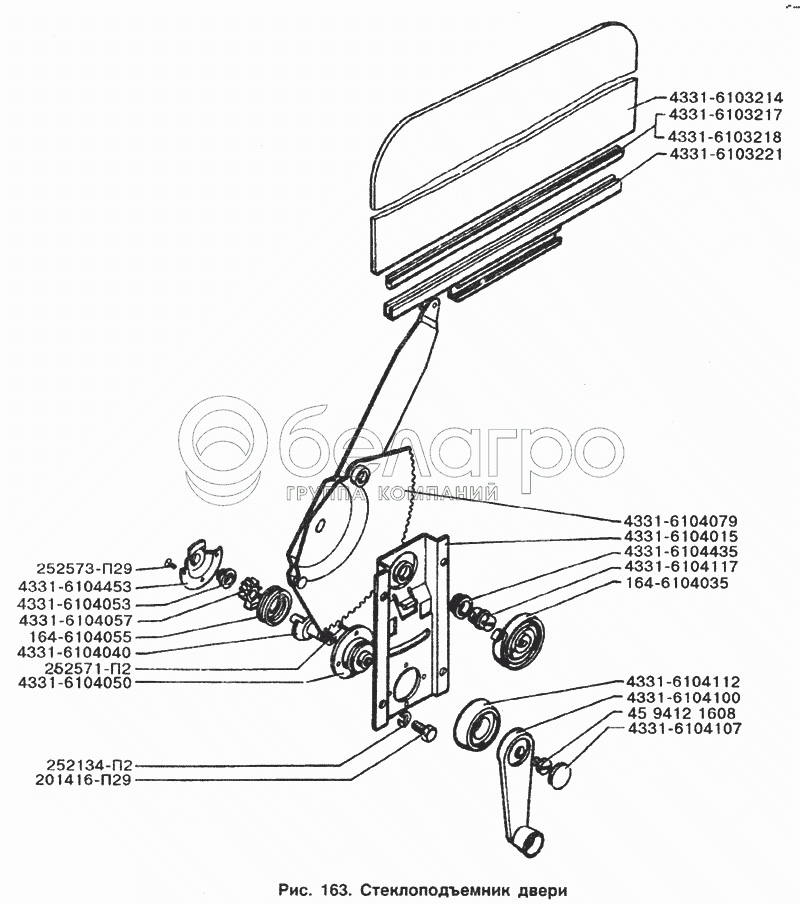 4331-6103214
4331-6103217
4331-6103218
4331-6103221

белагро
ГРУППА КОМПАНИЙ

4331-6104079
4331-6104015
4331-6104435
4331-6104117
164-6104035

252573-П29
4331-6104453
4331-6104053
4331-6104057
164-6104055
4331-6104040
252571-П2
4331-6104050

4331-6104112
4331-6104100
45 9412 1608
4331-6104107

252134-П2
201416-П29

Рис. 163. Стеклоподъемник двери